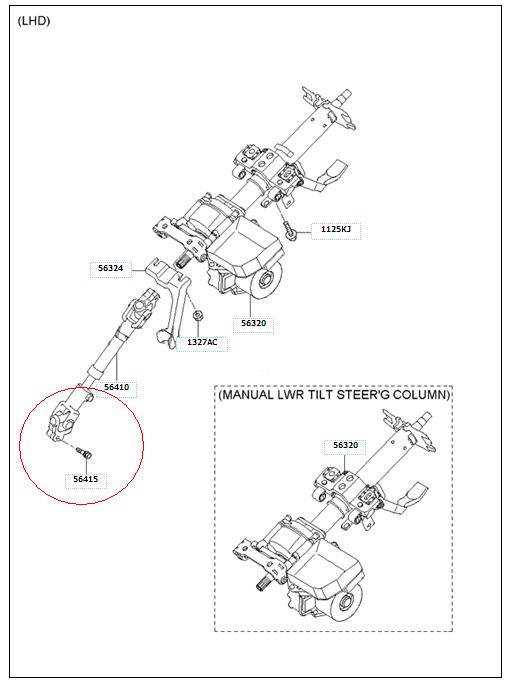 (LHD)

1125KJ

56324

56320

1327AC

56410

56415

(MANUAL LWR TILT STEER'G COLUMN)

56320