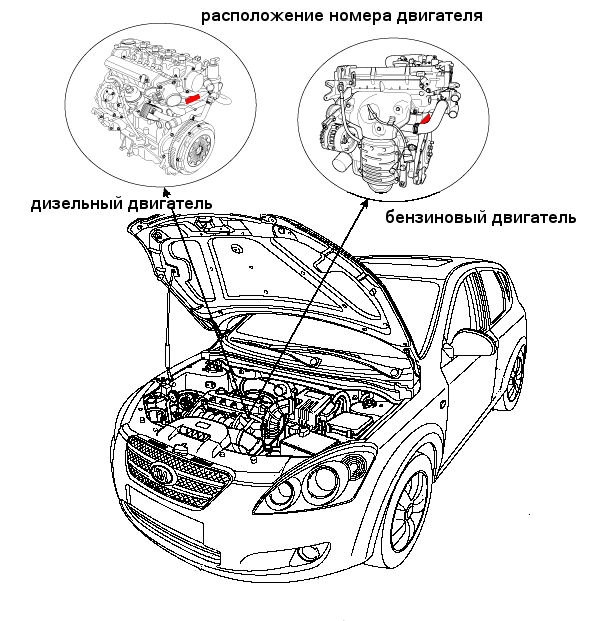 расположение номера двигателя

дизельный двигатель

бензиновый двигатель